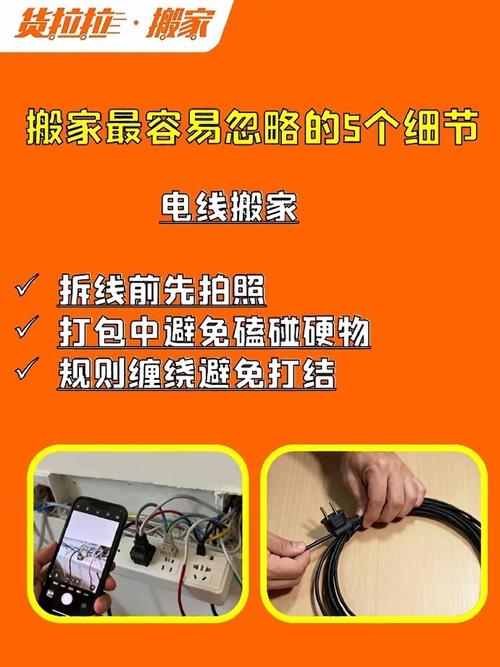 货拉拉·搬家

搬家最容易忽略的5个细节

电线搬家

✓ 拆线前先拍照
✓ 打包中避免磕碰硬物
✓ 规则缠绕避免打结